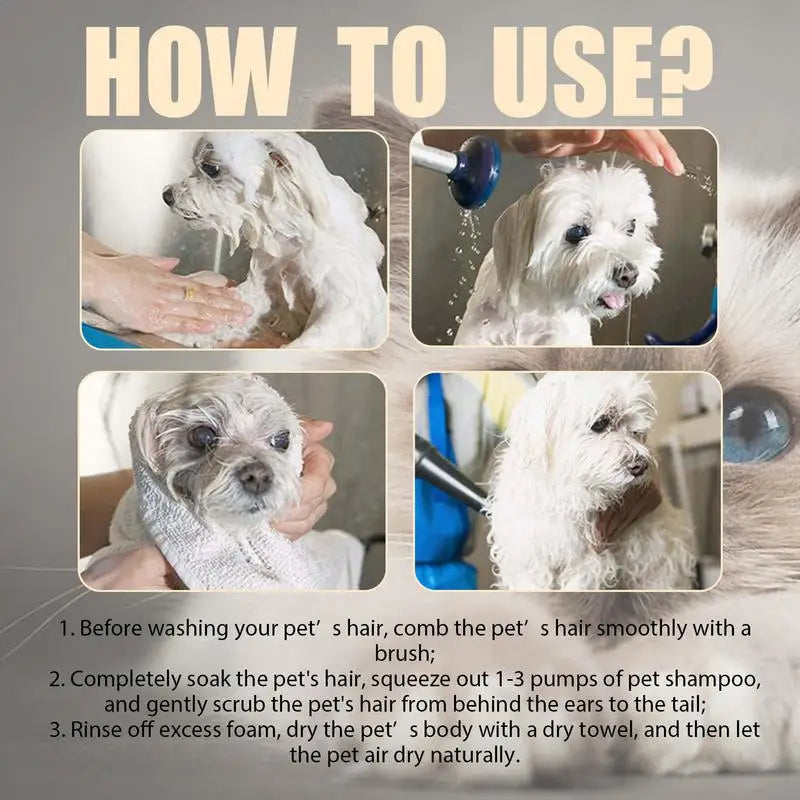 HOW TO USE?

1. Before washing your pet’ s hair, comb the pet’ s hair smoothly with a brush;
2. Completely soak the pet's hair, squeeze out 1-3 pumps of pet shampoo, and gently scrub the pet's hair from behind the ears to the tail;
3. Rinse off excess foam, dry the pet’ s body with a dry towel, and then let the pet air dry naturally.